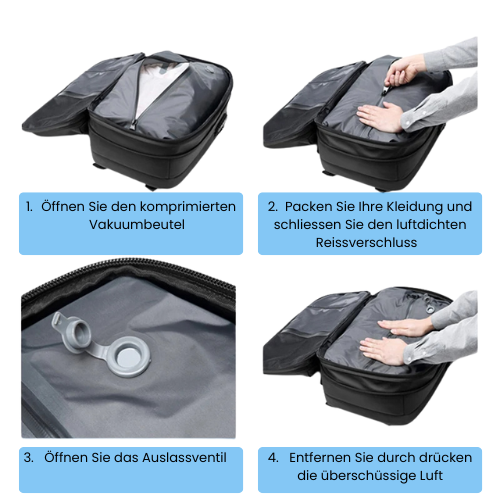 1. Öffnen Sie den komprimierten Vakuumbeutel

2. Packen Sie Ihre Kleidung und schliessen Sie den luftdichten Reissverschluss

3. Öffnen Sie das Auslassventil

4. Entfernen Sie durch drücken die überschüssige Luft